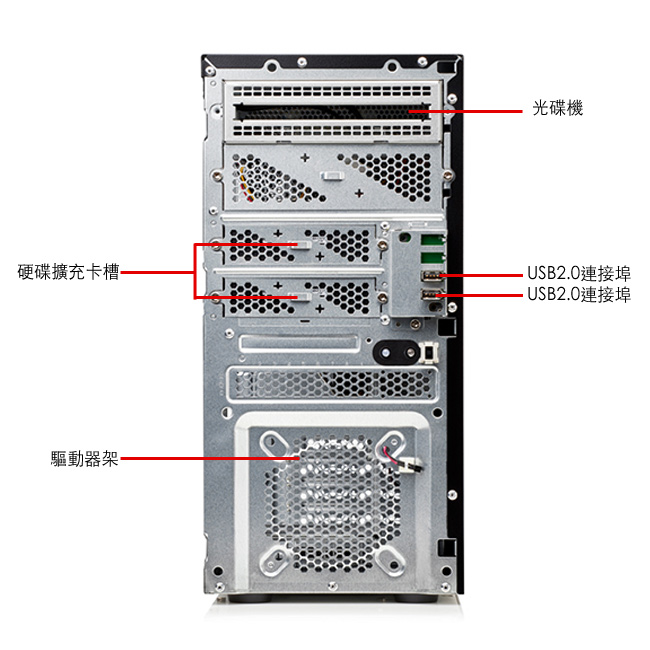 光碟機

硬碟擴充卡槽

USB2.0連接埠
USB2.0連接埠

驅動器架